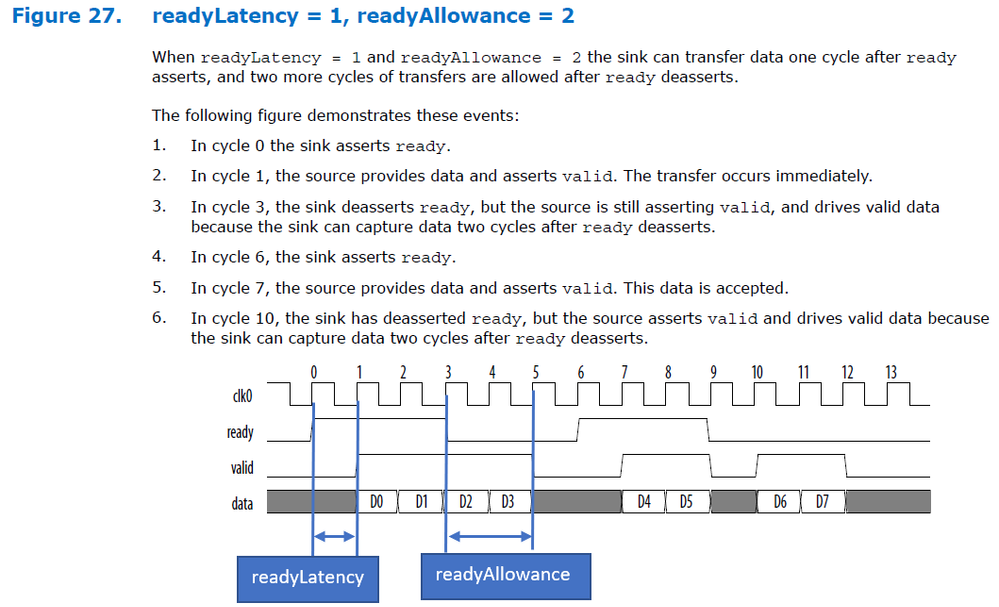 Figure 27. readyLatency = 1, readyAllowance = 2

When readyLatency = 1 and readyAllowance = 2 the sink can transfer data one cycle after ready asserts, and two more cycles of transfers are allowed after ready deasserts.

The following figure demonstrates these events:

1. In cycle 0 the sink asserts ready.
2. In cycle 1, the source provides data and asserts valid. The transfer occurs immediately.
3. In cycle 3, the sink deasserts ready, but the source is still asserting valid, and drives valid data because the sink can capture data two cycles after ready deasserts.
4. In cycle 6, the sink asserts ready.
5. In cycle 7, the source provides data and asserts valid. This data is accepted.
6. In cycle 10, the sink has deasserted ready, but the source asserts valid and drives valid data because the sink can capture data two cycles after ready deasserts.

0 1 2 3 4 5 6 7 8 9 10 11 12 13
clk0
ready
valid
data
D0 D1 D2 D3 D4 D5 D6 D7

readyLatency
readyAllowance