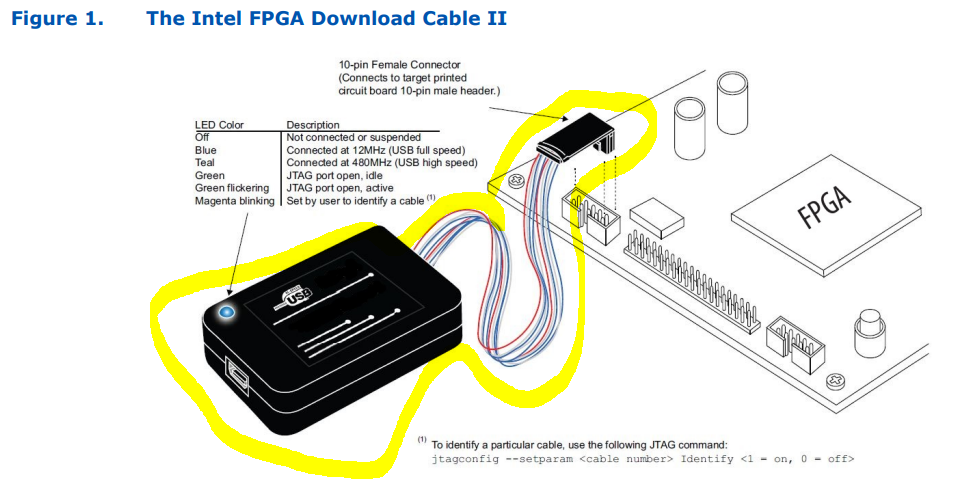 Figure 1. The Intel FPGA Download Cable II

10-pin Female Connector
(Connects to target printed circuit board 10-pin male header.)

| LED Color | Description |
|---|---|
| Off | Not connected or suspended |
| Blue | Connected at 12MHz (USB full speed) |
| Teal | Connected at 480MHz (USB high speed) |
| Green | JTAG port open, idle |
| Green flickering | JTAG port open, active |
| Magenta blinking | Set by user to identify a cable $^{(1)}$ |

USB

FPGA

$^{(1)}$ To identify a particular cable, use the following JTAG command:
jtagconfig --setparam <cable number> Identify <1 = on, 0 = off>