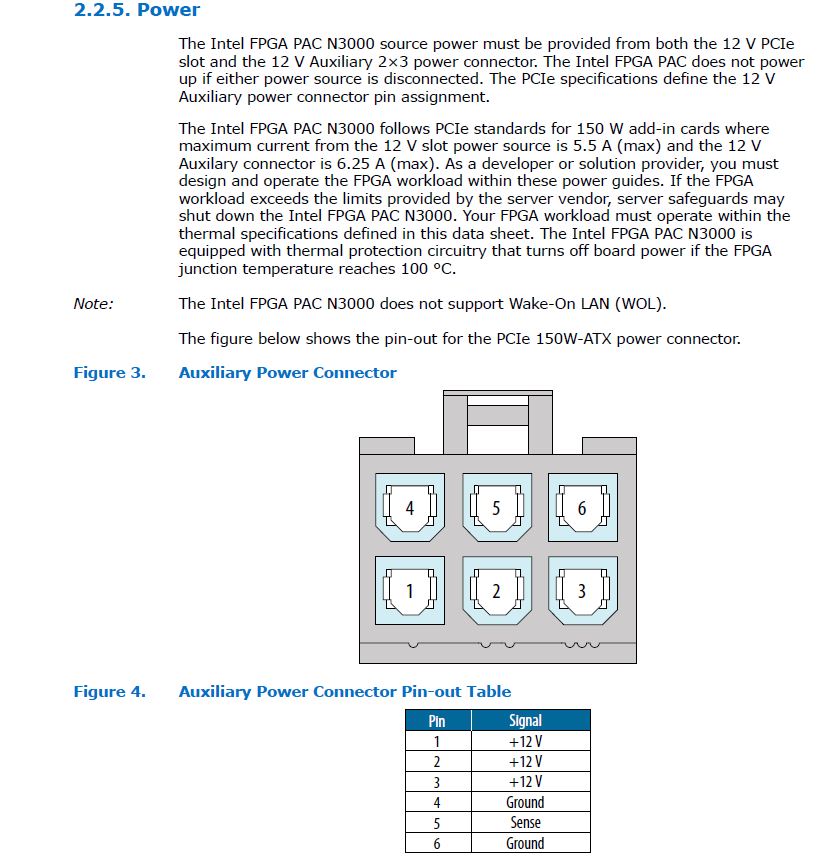 2.2.5. Power

The Intel FPGA PAC N3000 source power must be provided from both the 12 V PCIe slot and the 12 V Auxiliary 2×3 power connector. The Intel FPGA PAC does not power up if either power source is disconnected. The PCIe specifications define the 12 V Auxiliary power connector pin assignment.

The Intel FPGA PAC N3000 follows PCIe standards for 150 W add-in cards where maximum current from the 12 V slot power source is 5.5 A (max) and the 12 V Auxilary connector is 6.25 A (max). As a developer or solution provider, you must design and operate the FPGA workload within these power guides. If the FPGA workload exceeds the limits provided by the server vendor, server safeguards may shut down the Intel FPGA PAC N3000. Your FPGA workload must operate within the thermal specifications defined in this data sheet. The Intel FPGA PAC N3000 is equipped with thermal protection circuitry that turns off board power if the FPGA junction temperature reaches 100 °C.

Note: The Intel FPGA PAC N3000 does not support Wake-On LAN (WOL).

The figure below shows the pin-out for the PCIe 150W-ATX power connector.

Figure 3. Auxiliary Power Connector

4 5 6
1 2 3

Figure 4. Auxiliary Power Connector Pin-out Table

| Pin | Signal |
|---|---|
| 1 | +12 V |
| 2 | +12 V |
| 3 | +12 V |
| 4 | Ground |
| 5 | Sense |
| 6 | Ground |